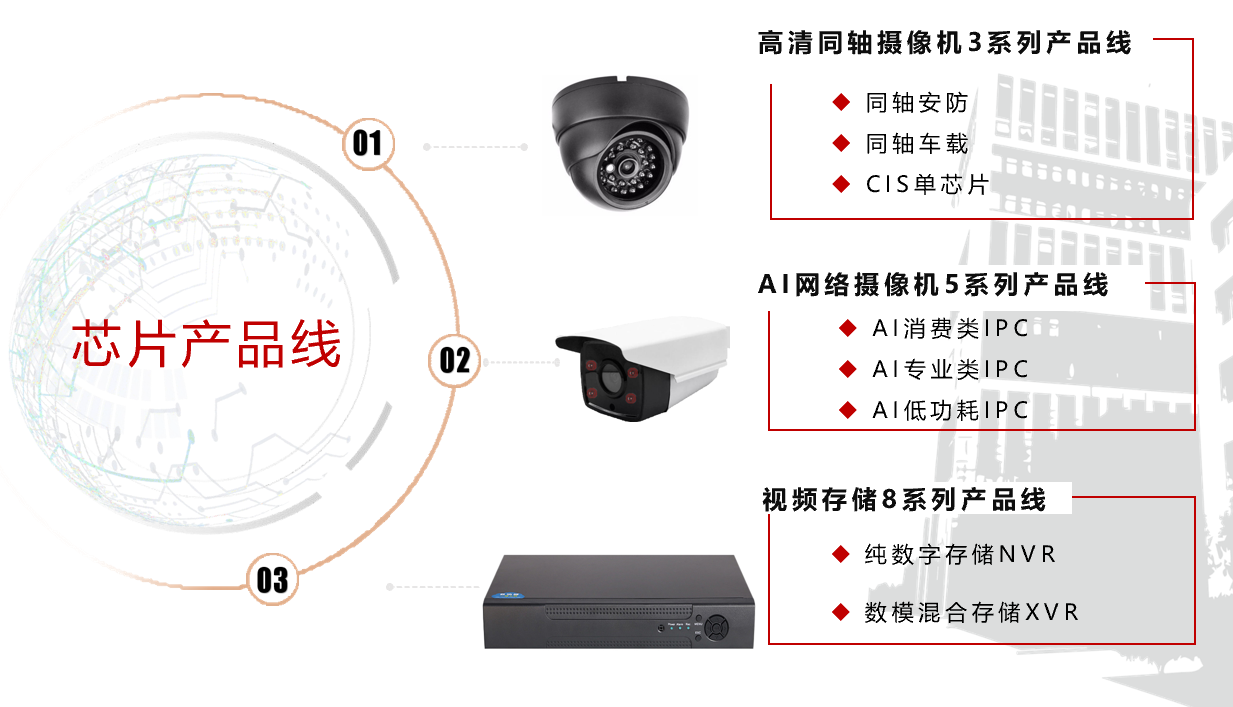 芯片产品线

01

02

03

高清同轴摄像机3系列产品线

◆ 同轴安防
◆ 同轴车载
◆ CIS单芯片

AI网络摄像机5系列产品线

◆ AI消费类IPC
◆ AI专业类IPC
◆ AI低功耗IPC

视频存储8系列产品线

◆ 纯数字存储NVR
◆ 数模混合存储XVR